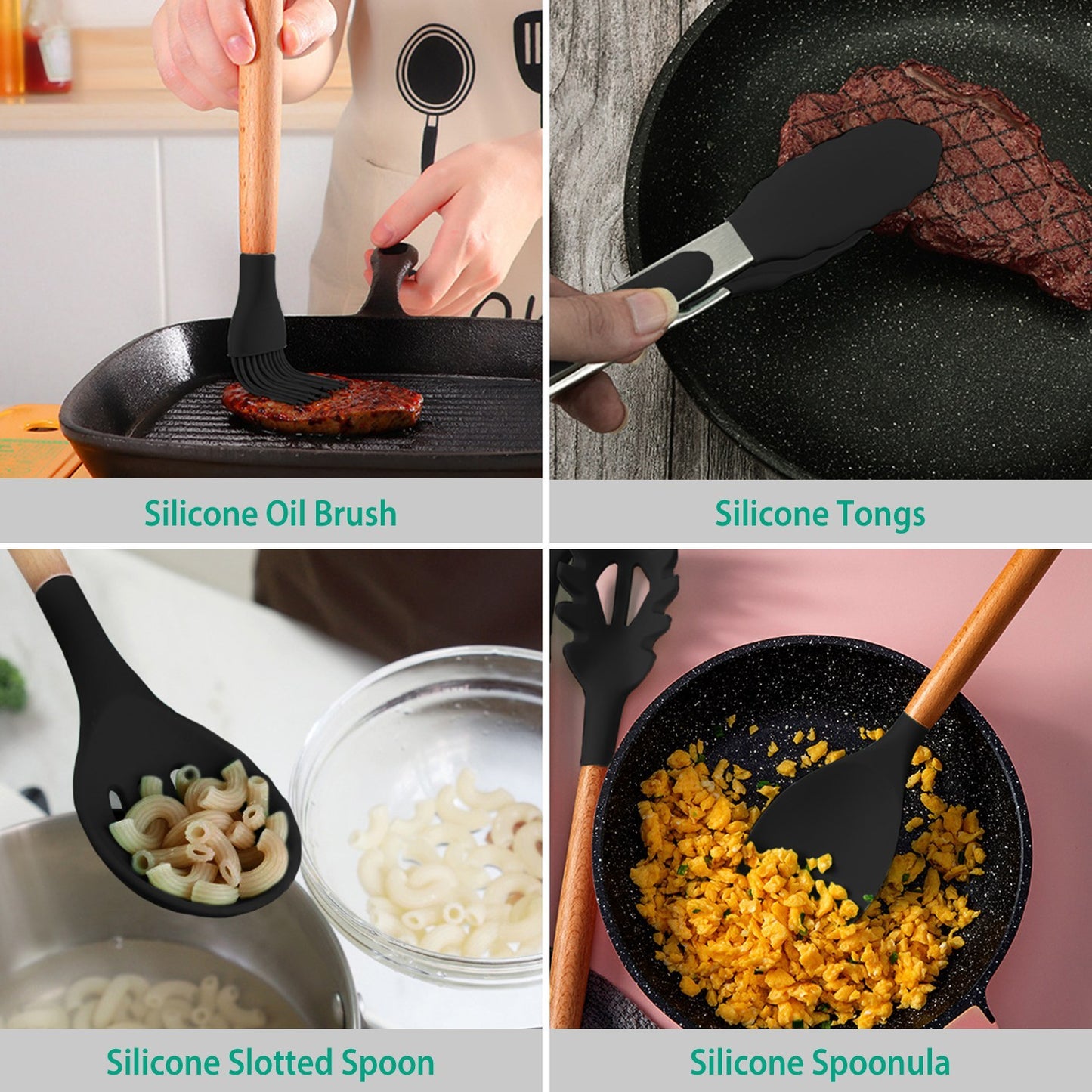 Silicone Oil Brush

Silicone Tongs

Silicone Slotted Spoon

Silicone Spoonula