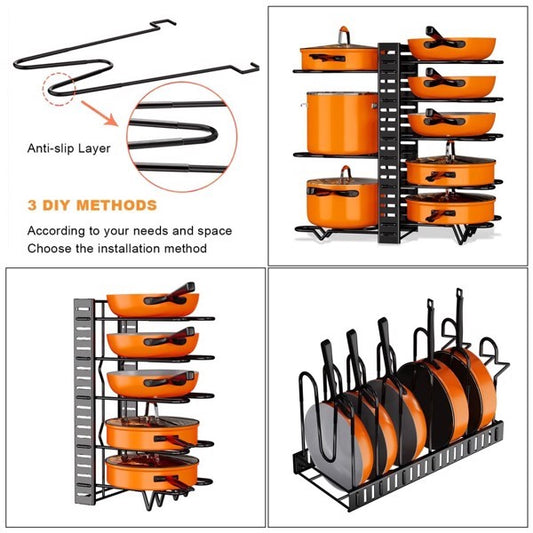 Anti-slip Layer

3 DIY METHODS

According to your needs and space
Choose the installation method